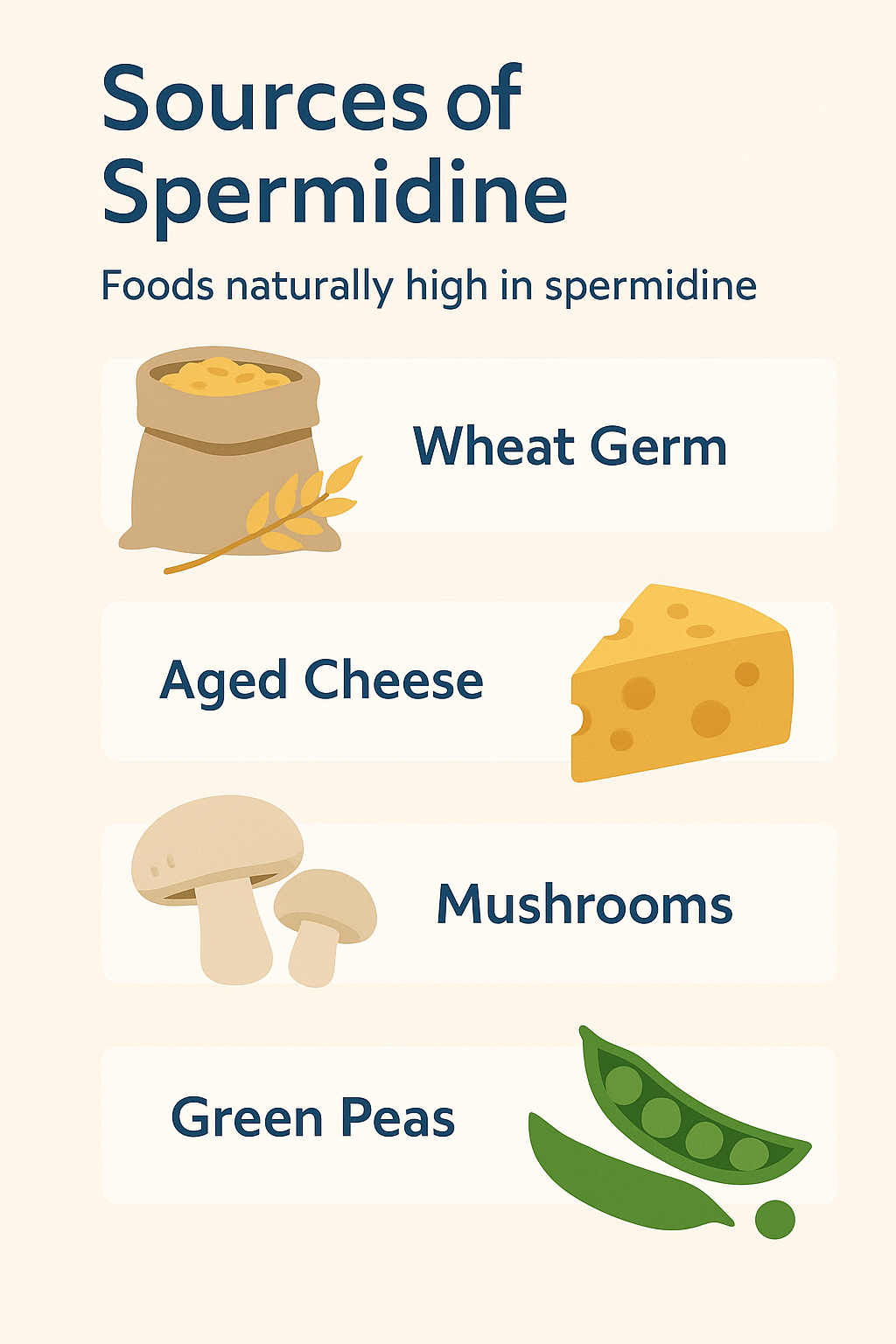 Sources of Spermidine

Foods naturally high in spermidine

Wheat Germ

Aged Cheese

Mushrooms

Green Peas